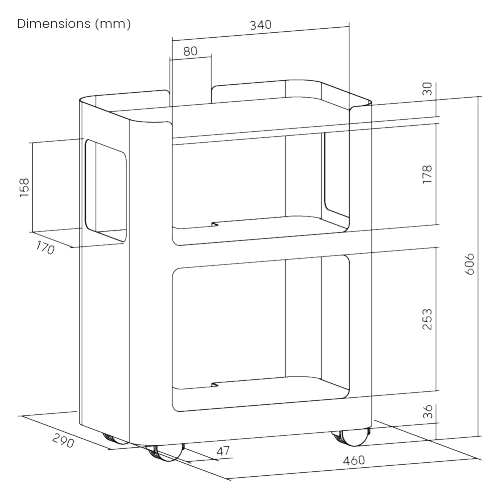 Dimensions (mm)

340

80

30

178

158

170

606

253

36

290

47

460