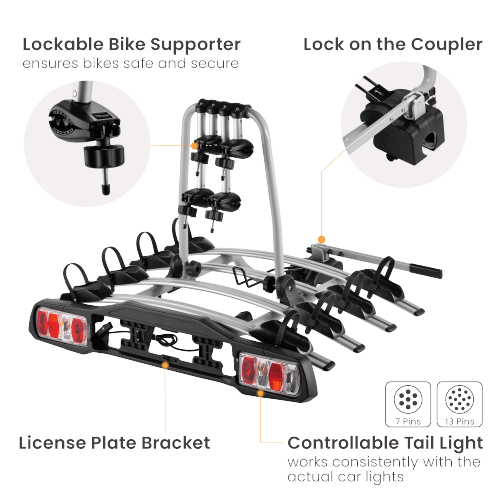 Lockable Bike Supporter
ensures bikes safe and secure

Lock on the Coupler

7 Pins

13 Pins

License Plate Bracket

Controllable Tail Light
works consistently with the actual car lights