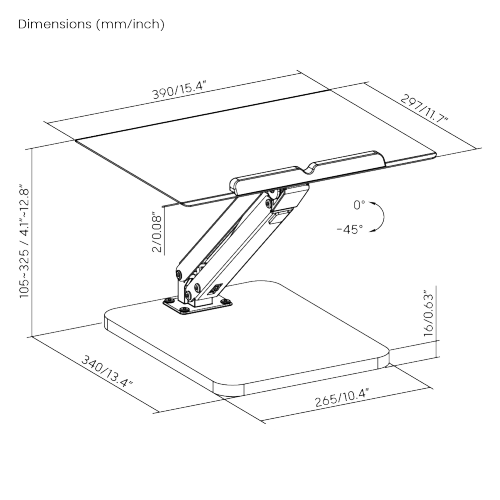 Dimensions (mm/inch)

390/15.4"

297/11.7"

105~325 / 4.1"~12.8"

2/0.08"

0°

-45°

16/0.63"

340/13.4"

265/10.4"