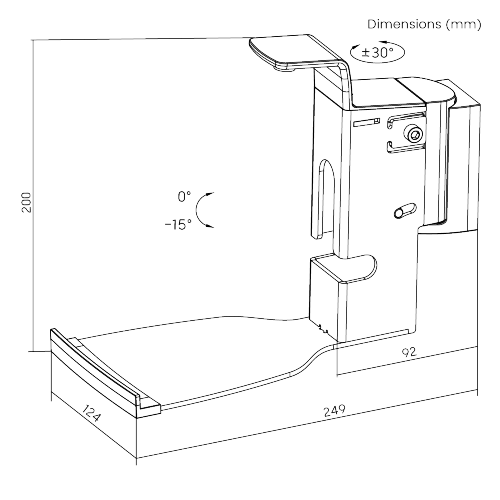 Dimensions (mm)

±30°

200

0°

−15°

92

124

249