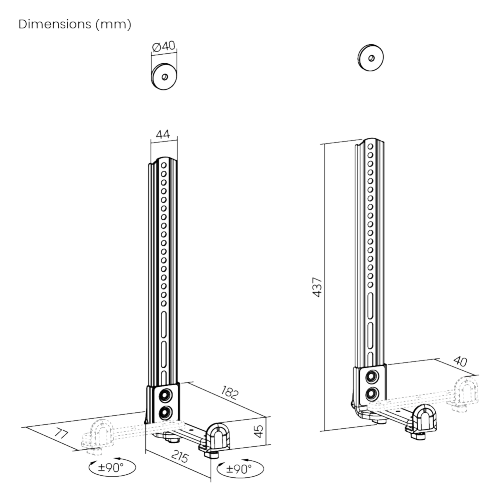 Dimensions (mm)

Ø40

44

182

77

45

215

±90°

±90°

437

40