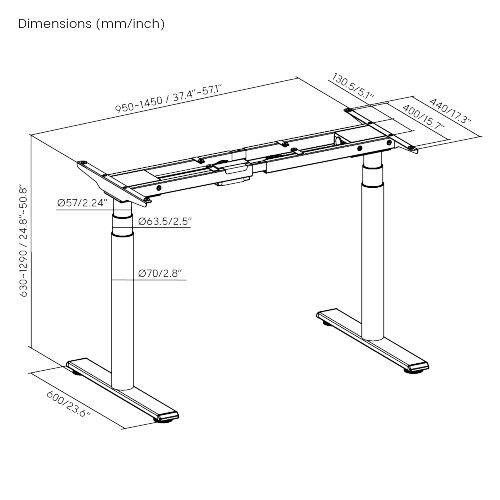 Dimensions (mm/inch)

950-1450 / 37.4"-57.1"

130.5/5.1"

440/17.3"

400/15.7"

630-1290 / 24.8"-50.8"

Ø57/2.24"

Ø63.5/2.5"

Ø70/2.8"

600/23.6"