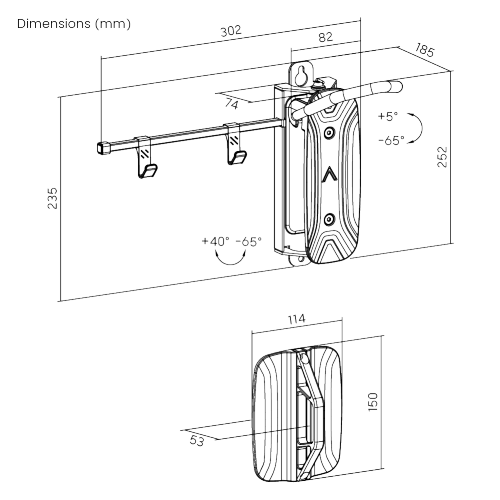 Dimensions (mm)

302

82

185

74

+5°

-65°

252

235

+40° -65°

114

150

53