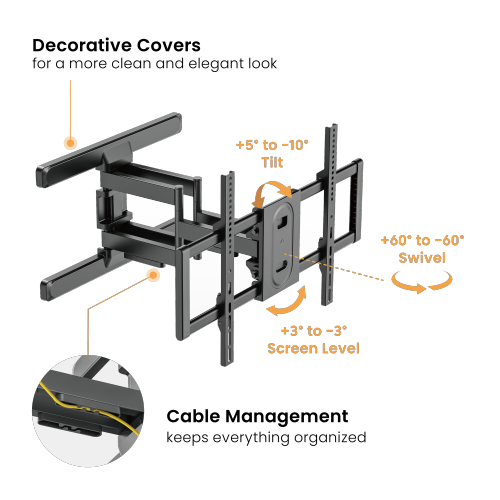 Decorative Covers
for a more clean and elegant look

+5° to -10°
Tilt

+60° to -60°
Swivel

+3° to -3°
Screen Level

Cable Management
keeps everything organized