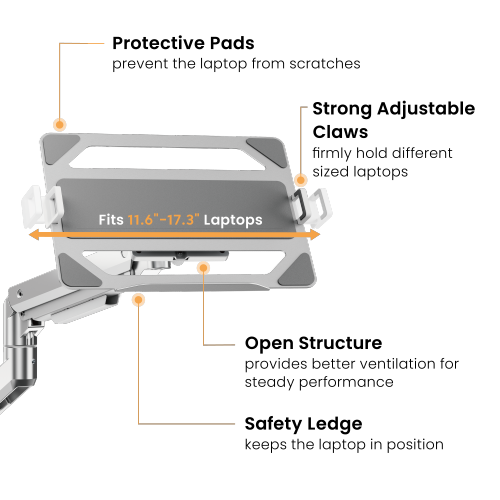 Protective Pads
prevent the laptop from scratches

Strong Adjustable Claws
firmly hold different sized laptops

Fits 11.6"-17.3" Laptops

Open Structure
provides better ventilation for steady performance

Safety Ledge
keeps the laptop in position