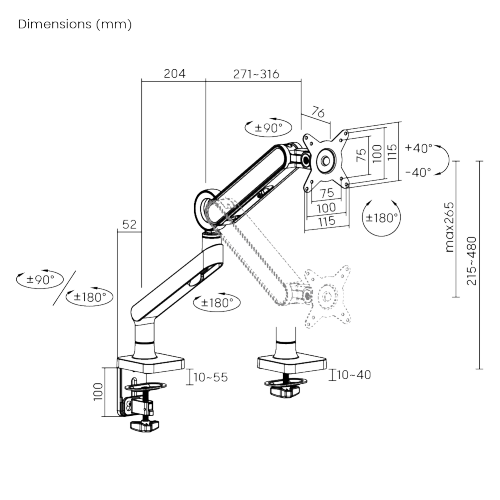 Dimensions (mm)

204

271~316

76

±90°

75

100

115

+40°

-40°

75

100

115

±180°

max265

215~480

52

±90°

±180°

±180°

10~55

10~40

100