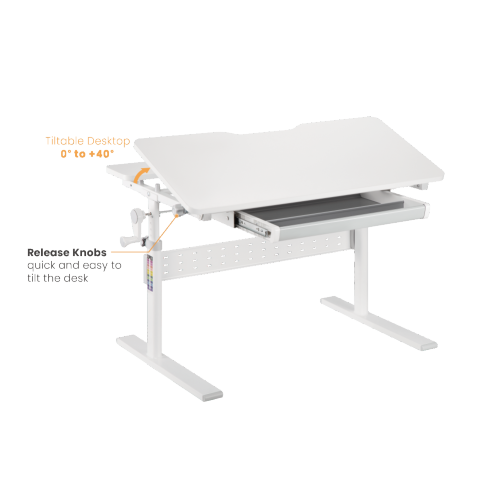 Tiltable Desktop
0° to +40°

Release Knobs
quick and easy to tilt the desk