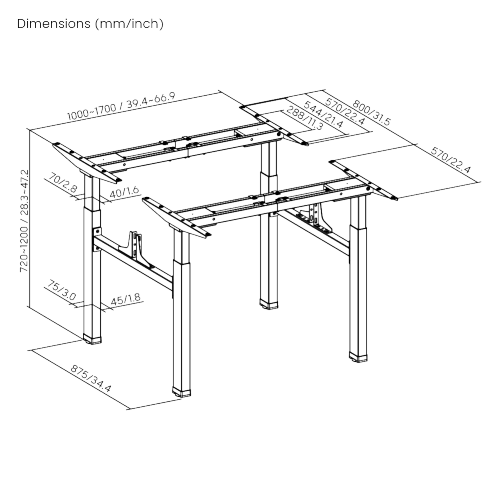 Dimensions (mm/inch)

1000~1700 / 39.4~66.9

800/31.5
570/22.4
544/21.4
288/11.3

570/22.4

720~1200 / 28.3~47.2

70/2.8
40/1.6

75/3.0
45/1.8

875/34.4