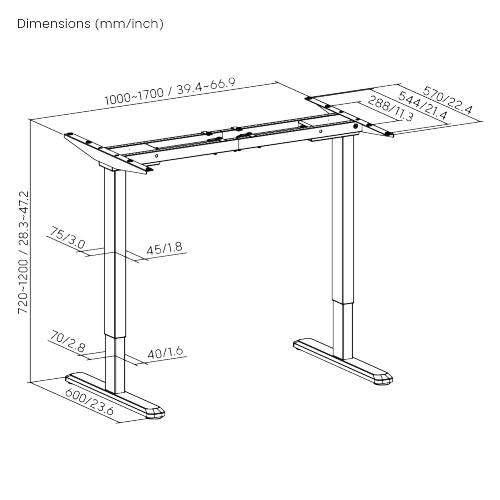 Dimensions (mm/inch)

1000~1700 / 39.4~66.9

570/22.4

544/21.4

288/11.3

720~1200 / 28.3~47.2

75/3.0

45/1.8

70/2.8

40/1.6

600/23.6