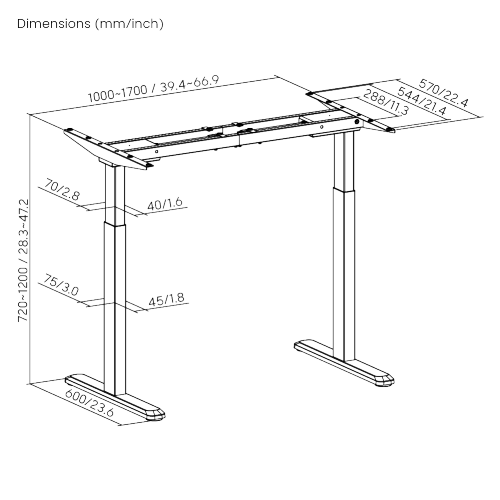 Dimensions (mm/inch)

1000~1700 / 39.4~66.9

570/22.4

544/21.4

288/11.3

720~1200 / 28.3~47.2

70/2.8

40/1.6

75/3.0

45/1.8

600/23.6