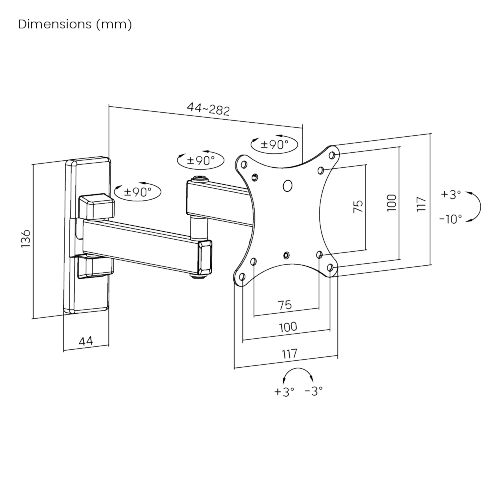 Dimensions (mm)

44~282

±90°

±90°

±90°

136

44

75

100

117

+3°

-10°

75

100

117

+3° -3°