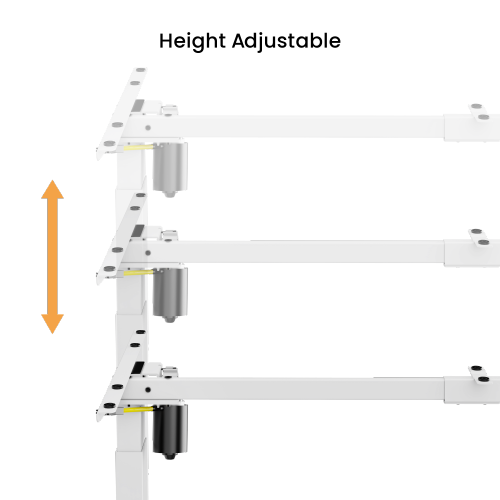 Height Adjustable