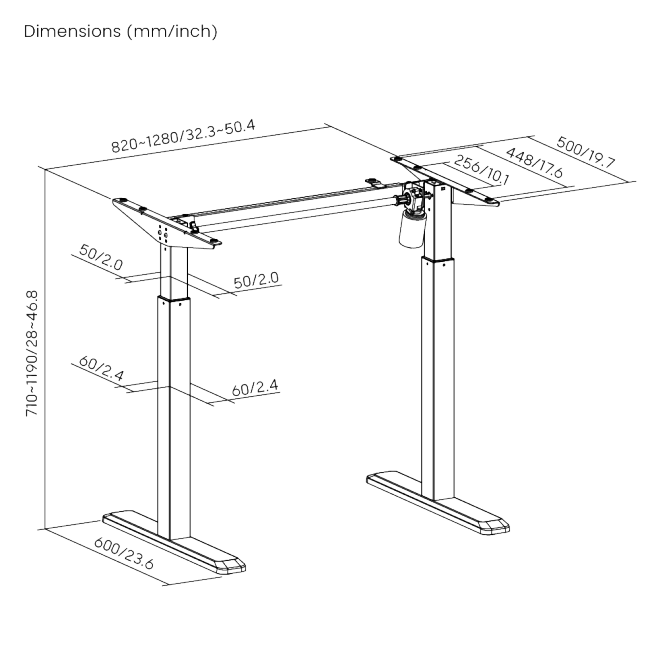 Dimensions (mm/inch)

820~1280/32.3~50.4

500/19.7

448/17.6

256/10.1

50/2.0

50/2.0

710~1190/28~46.8

60/2.4

60/2.4

600/23.6