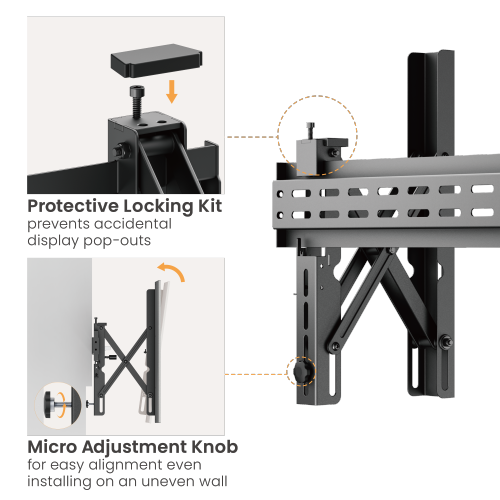 Protective Locking Kit
prevents accidental display pop-outs

Micro Adjustment Knob
for easy alignment even installing on an uneven wall