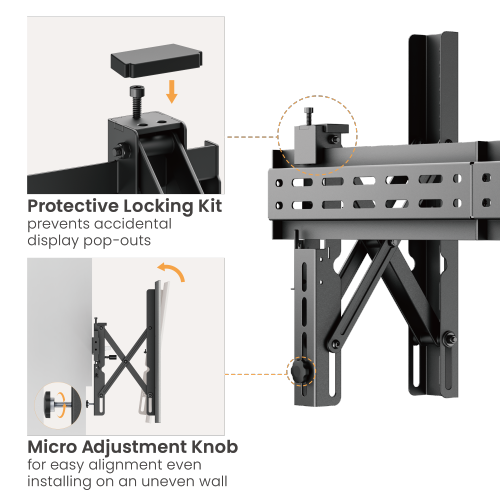 Protective Locking Kit
prevents accidental display pop-outs

Micro Adjustment Knob
for easy alignment even installing on an uneven wall