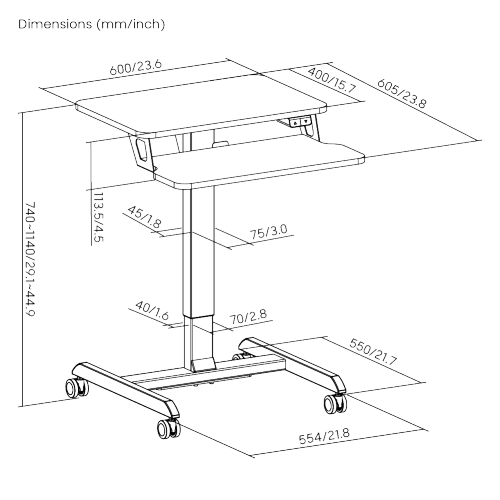 Dimensions (mm/inch)

600/23.6

400/15.7

605/23.8

740~1140/29.1~44.9

113.5/4.5

45/1.8

75/3.0

40/1.6

70/2.8

550/21.7

554/21.8