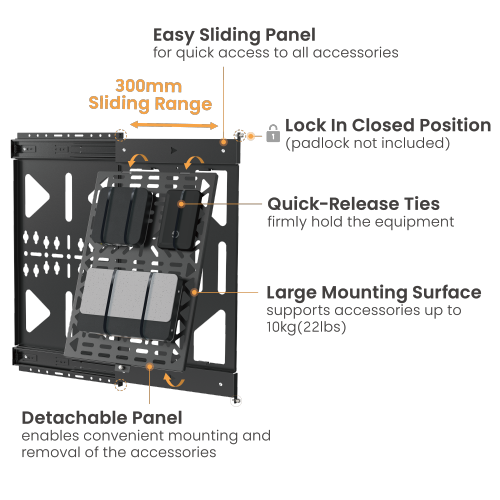 Easy Sliding Panel
for quick access to all accessories

300mm
Sliding Range

Lock In Closed Position
(padlock not included)

Quick-Release Ties
firmly hold the equipment

Large Mounting Surface
supports accessories up to 10kg(22lbs)

Detachable Panel
enables convenient mounting and removal of the accessories