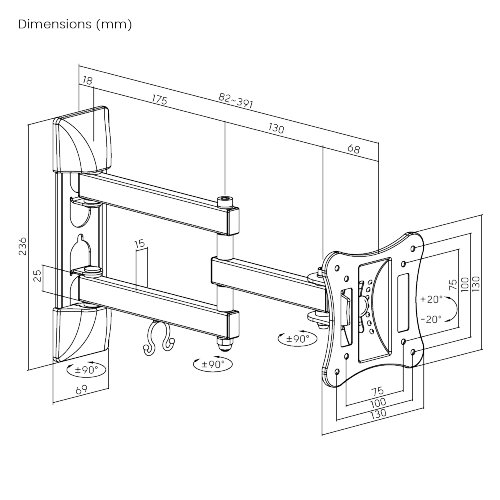 Dimensions (mm)

18
175
82~391
130
68
236
25
15
75
100
130
+20°
-20°
±90°
±90°
±90°
69
75
100
130