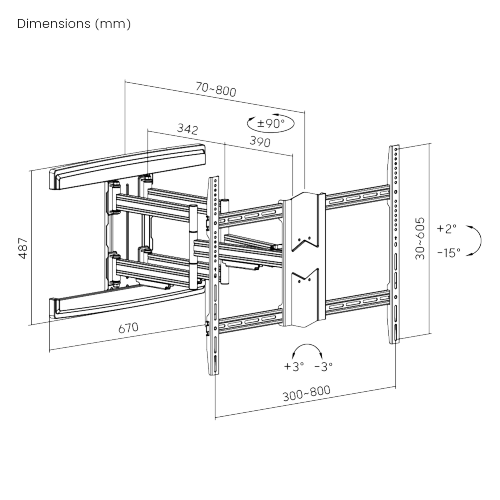 Dimensions (mm)

70~800

±90°

342

390

487

30~605

+2°

-15°

670

+3° -3°

300~800