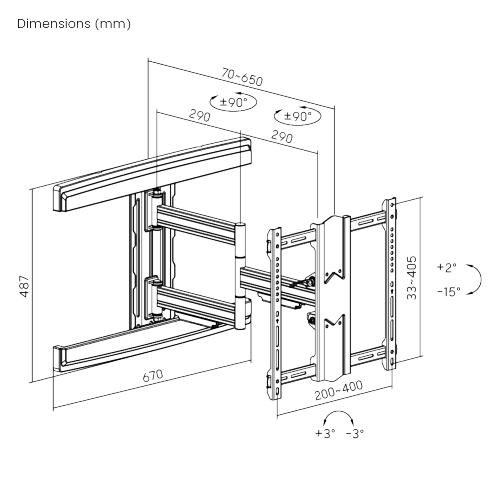 Dimensions (mm)

70~650

±90°

±90°

290

290

487

670

33~405

+2°

-15°

200~400

+3° -3°