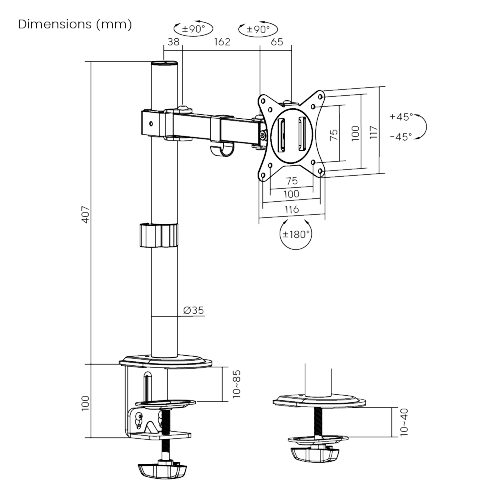 Dimensions (mm)

±90°

±90°

38

162

65

+45°

-45°

75

100

117

75

100

116

±180°

407

Ø35

100

10~85

10~40