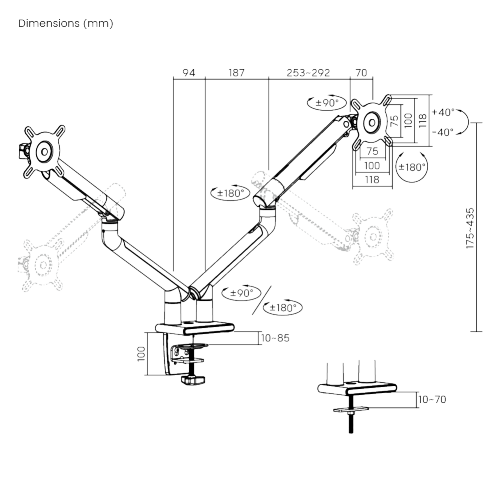 Dimensions (mm)

94
187
253~292
70

±90°
75
100
118
+40°
-40°
75
100
118
±180°

±180°

175~435

±90°
±180°

10~85
100

10~70