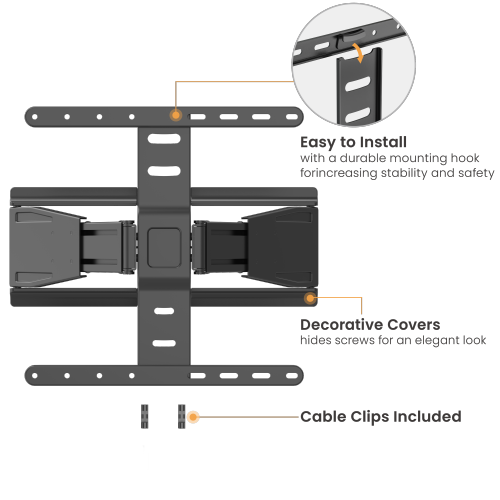 Easy to Install
with a durable mounting hook forincreasing stability and safety

Decorative Covers
hides screws for an elegant look

Cable Clips Included