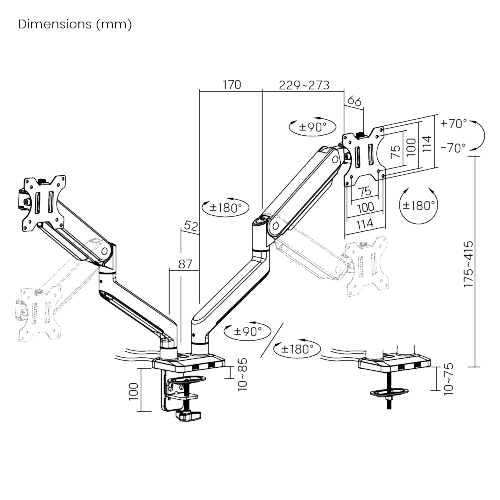 Dimensions (mm)

170
229~273
66
±90°
+70°
-70°
75
100
114
75
100
114
±180°
±180°
52
87
175~415
±90°
±180°
100
10~85
10~75