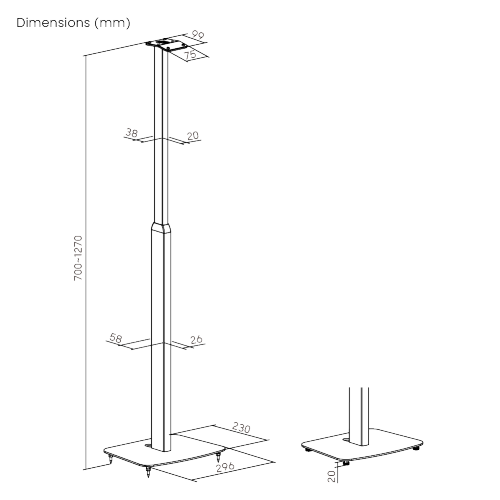 Dimensions (mm)

99

75

38

20

700-1270

58

26

230

296

20