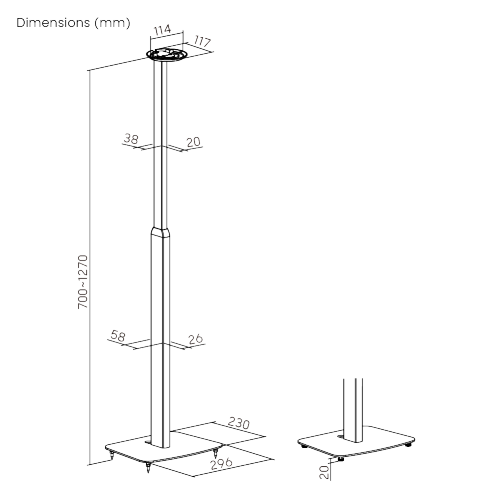 Dimensions (mm)

114

117

38

20

700~1270

58

26

230

296

20