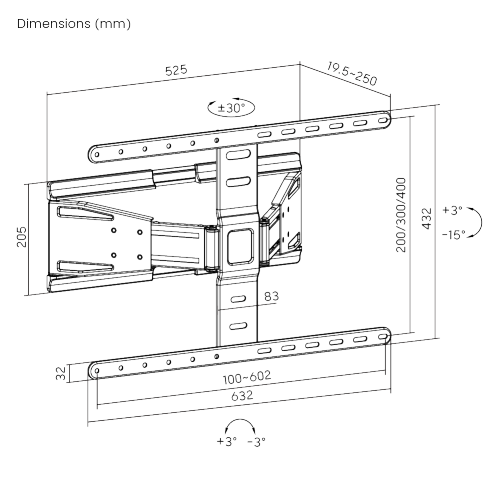 Dimensions (mm)

525

19.5~250

±30°

205

200/300/400

432

+3°

-15°

83

32

100~602

632

+3°

-3°