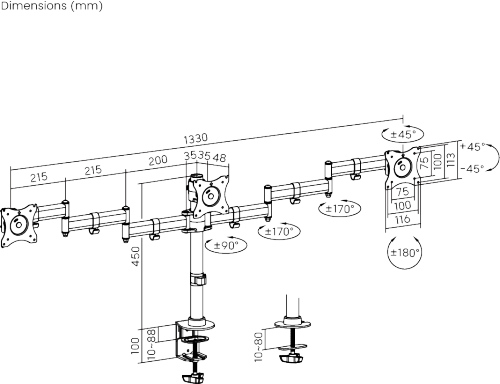 Dimensions (mm)

1330
215
215
200
35
35
48
±45°
+45°
-45°
75
100
113
75
100
116
±170°
±170°
±90°
±180°
450
100
10~88
10~80