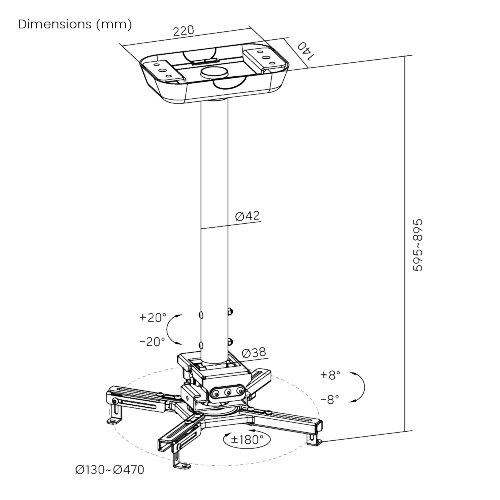 Dimensions (mm)

220

140

Ø42

595~895

+20°

-20°

Ø38

+8°

-8°

±180°

Ø130~Ø470