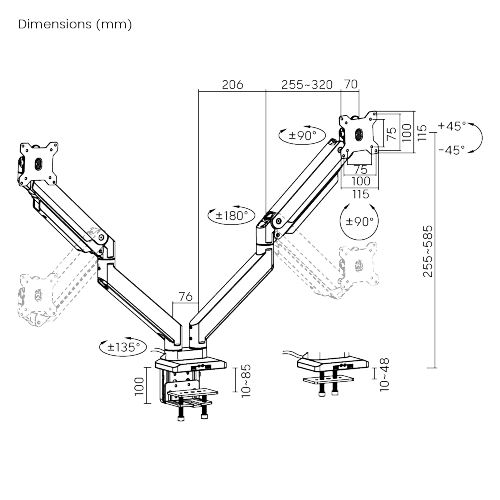 Dimensions (mm)

206
255~320
70
±90°
75
100
115
+45°
-45°
75
100
115
±180°
±90°
255~585
76
±135°
100
10~85
10~48