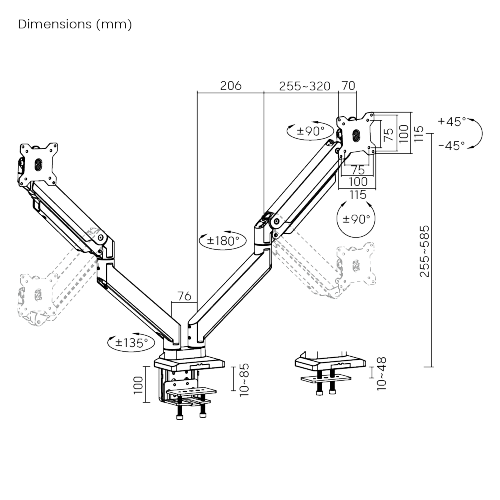 Dimensions (mm)

206
255~320
70
±90°
75
100
115
+45°
-45°
75
100
115
±90°
±180°
255~585
76
±135°
100
10~85
10~48