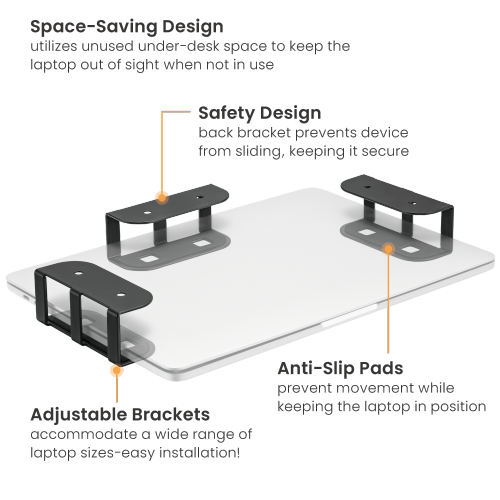 Space-Saving Design
utilizes unused under-desk space to keep the laptop out of sight when not in use

Safety Design
back bracket prevents device from sliding, keeping it secure

Anti-Slip Pads
prevent movement while keeping the laptop in position

Adjustable Brackets
accommodate a wide range of laptop sizes-easy installation!