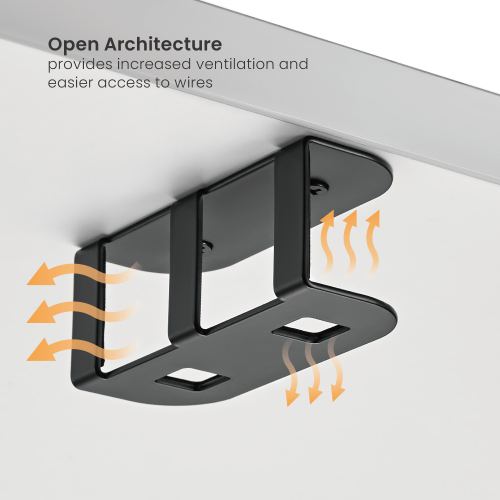 Open Architecture
provides increased ventilation and easier access to wires