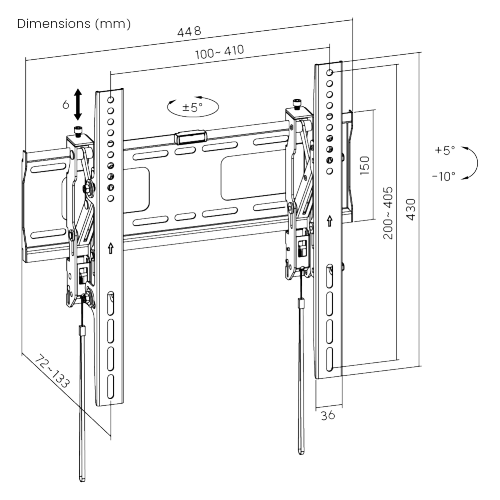 Dimensions (mm)

448

100~410

6

±5°

+5°

-10°

150

200~405

430

72~133

36