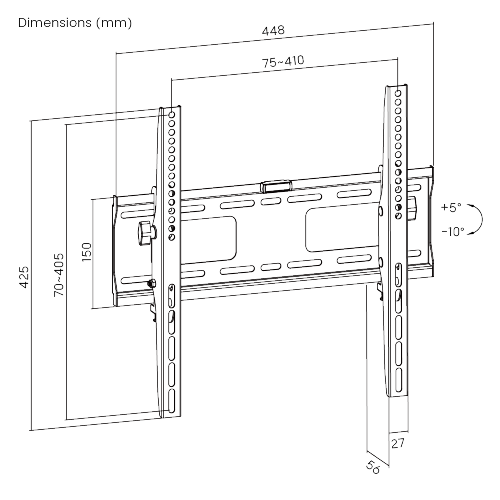 Dimensions (mm)

448

75~410

+5°

-10°

425

70~405

150

27

56