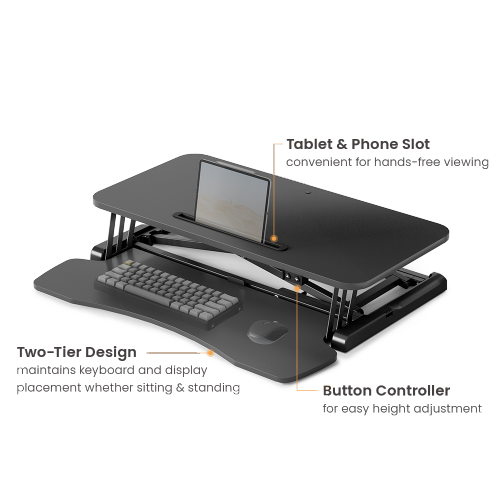 Tablet & Phone Slot
convenient for hands-free viewing

Two-Tier Design
maintains keyboard and display placement whether sitting & standing

Button Controller
for easy height adjustment