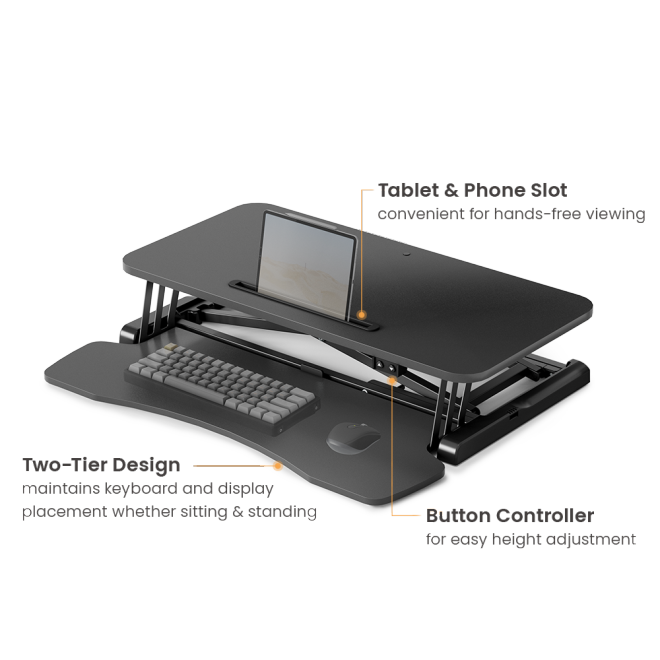 Tablet & Phone Slot
convenient for hands-free viewing

Two-Tier Design
maintains keyboard and display placement whether sitting & standing

Button Controller
for easy height adjustment