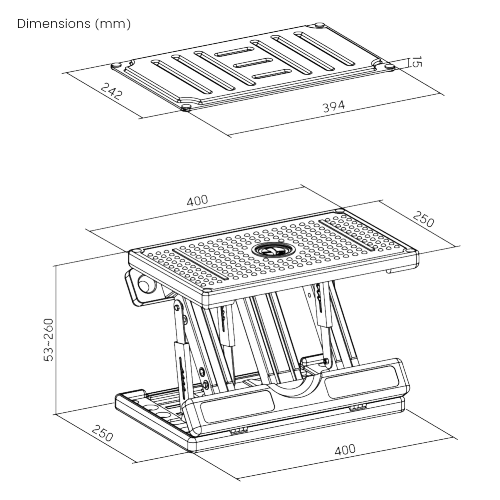 Dimensions (mm)

242

15

394

400

250

53~260

250

400