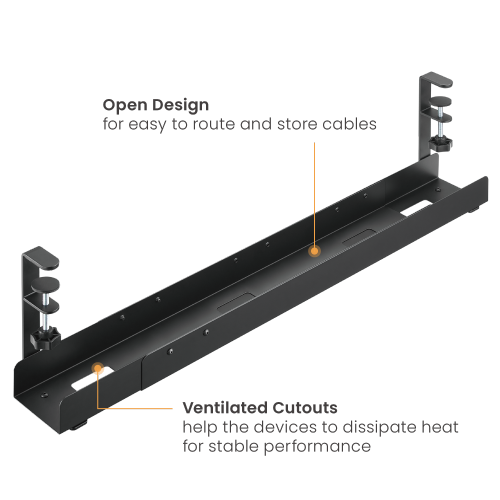 Open Design
for easy to route and store cables

Ventilated Cutouts
help the devices to dissipate heat for stable performance