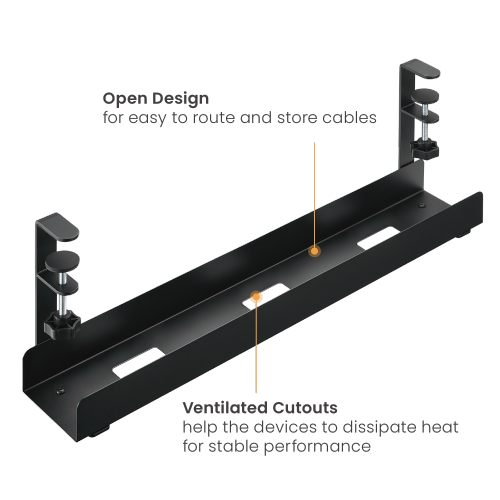 Open Design
for easy to route and store cables

Ventilated Cutouts
help the devices to dissipate heat for stable performance