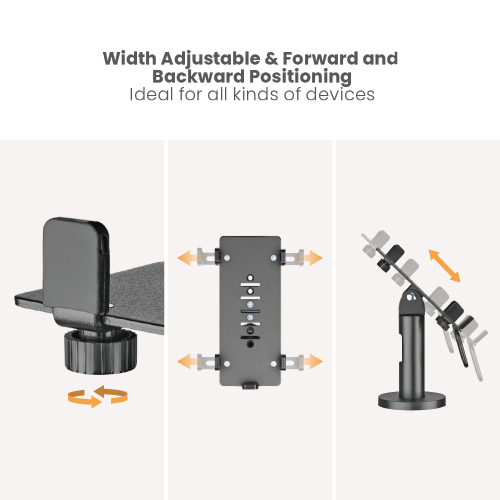 Width Adjustable & Forward and Backward Positioning
Ideal for all kinds of devices