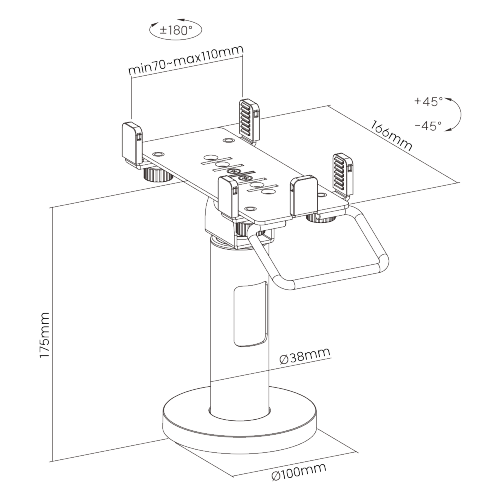 ±180°

min70~max110mm

+45°

-45°

166mm

175mm

Ø38mm

Ø100mm