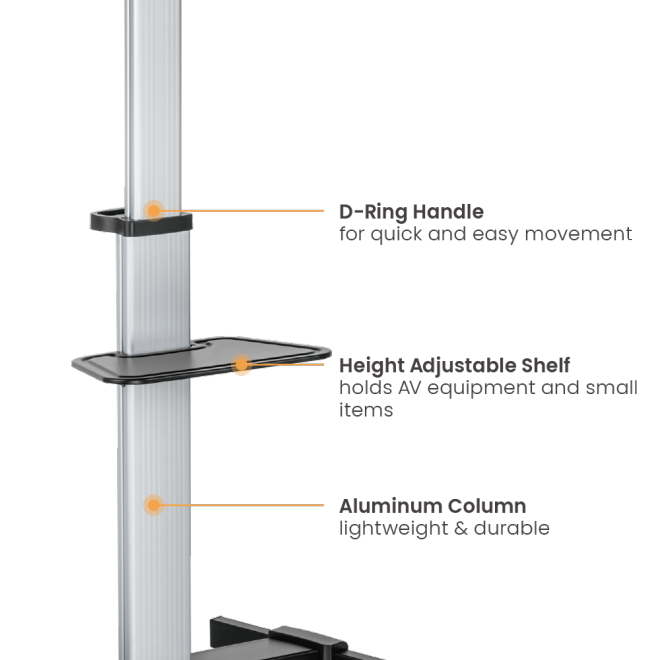 D-Ring Handle
for quick and easy movement

Height Adjustable Shelf
holds AV equipment and small items

Aluminum Column
lightweight & durable