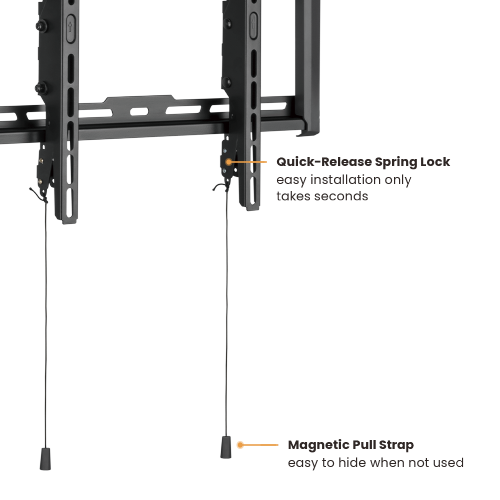 Quick-Release Spring Lock
easy installation only takes seconds

Magnetic Pull Strap
easy to hide when not used