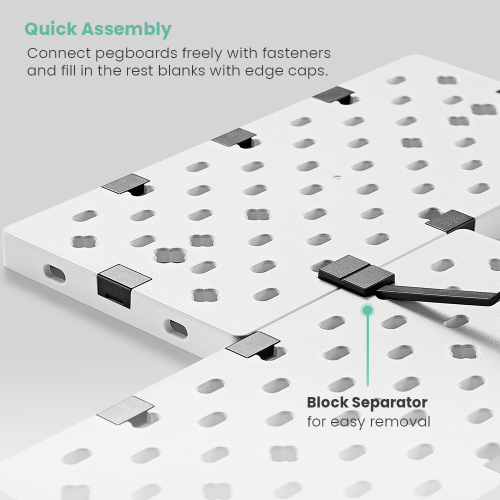 Quick Assembly

Connect pegboards freely with fasteners and fill in the rest blanks with edge caps.

Block Separator
for easy removal