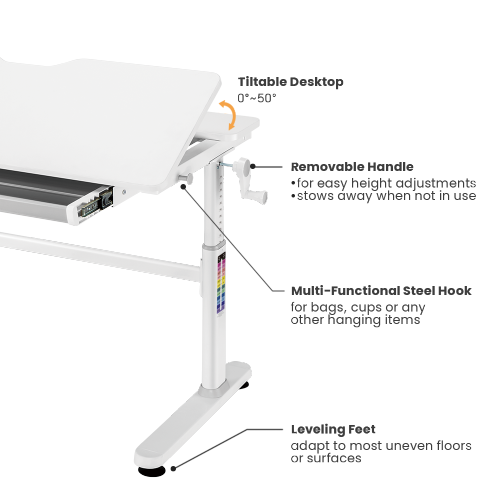 Tiltable Desktop
0°~50°

Removable Handle
•for easy height adjustments
•stows away when not in use

Multi-Functional Steel Hook
for bags, cups or any other hanging items

Leveling Feet
adapt to most uneven floors or surfaces